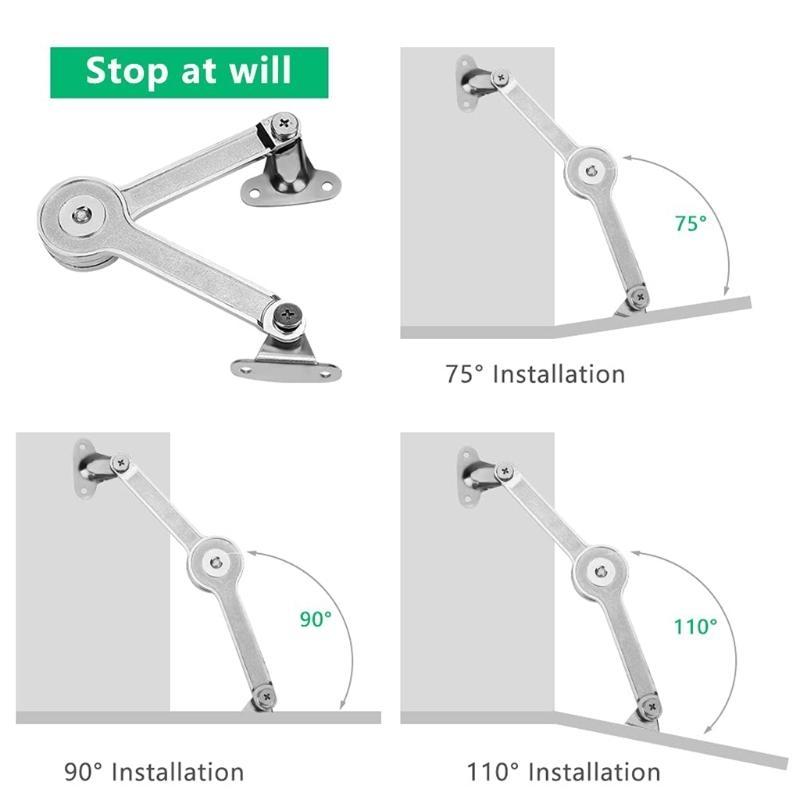 Stop at will

75°

75° Installation

90°

90° Installation

110°

110° Installation